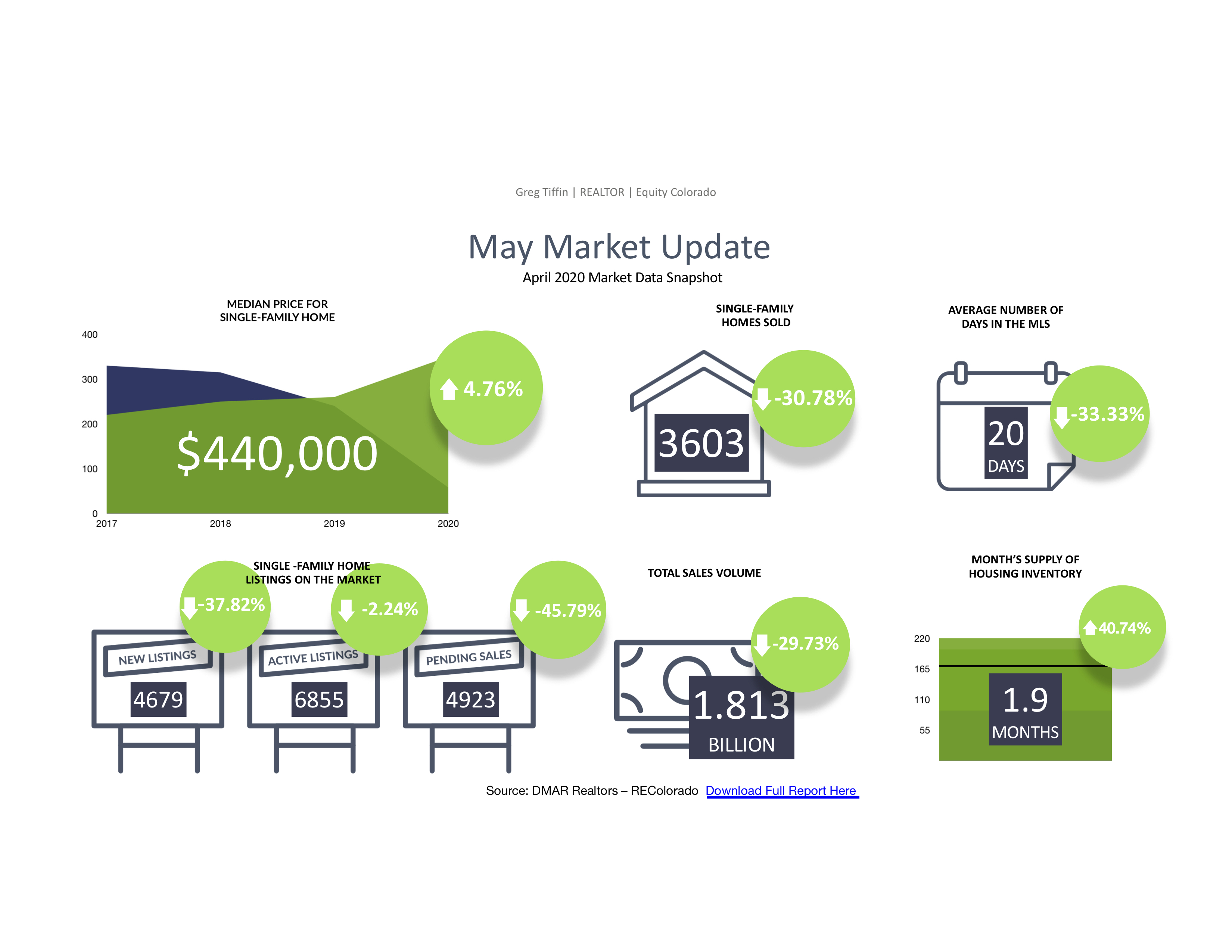 Greg Tiffin | REALTOR | Equity Colorado

May Market Update
April 2020 Market Data Snapshot

MEDIAN PRICE FOR SINGLE-FAMILY HOME

400
300
200
100
0
2017
2018
2019
2020

$440,000

4.76%

SINGLE-FAMILY HOMES SOLD

3603

-30.78%

AVERAGE NUMBER OF DAYS IN THE MLS

20
DAYS

-33.33%

SINGLE -FAMILY HOME LISTINGS ON THE MARKET

-37.82%
NEW LISTINGS
4679

-2.24%
ACTIVE LISTINGS
6855

-45.79%
PENDING SALES
4923

TOTAL SALES VOLUME

-29.73%

1.813
BILLION

MONTH'S SUPPLY OF HOUSING INVENTORY

40.74%

220
165
110
55

1.9
MONTHS

Source: DMAR Realtors – REColorado Download Full Report Here